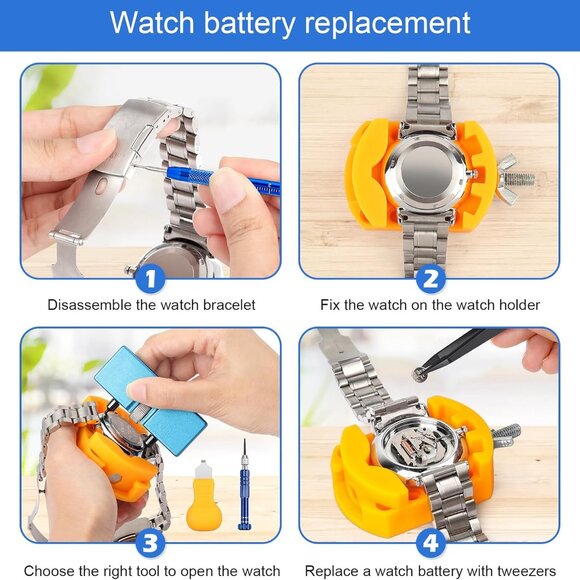 Watch battery replacement

1
Disassemble the watch bracelet

2
Fix the watch on the watch holder

3
Choose the right tool to open the watch

4
Replace a watch battery with tweezers